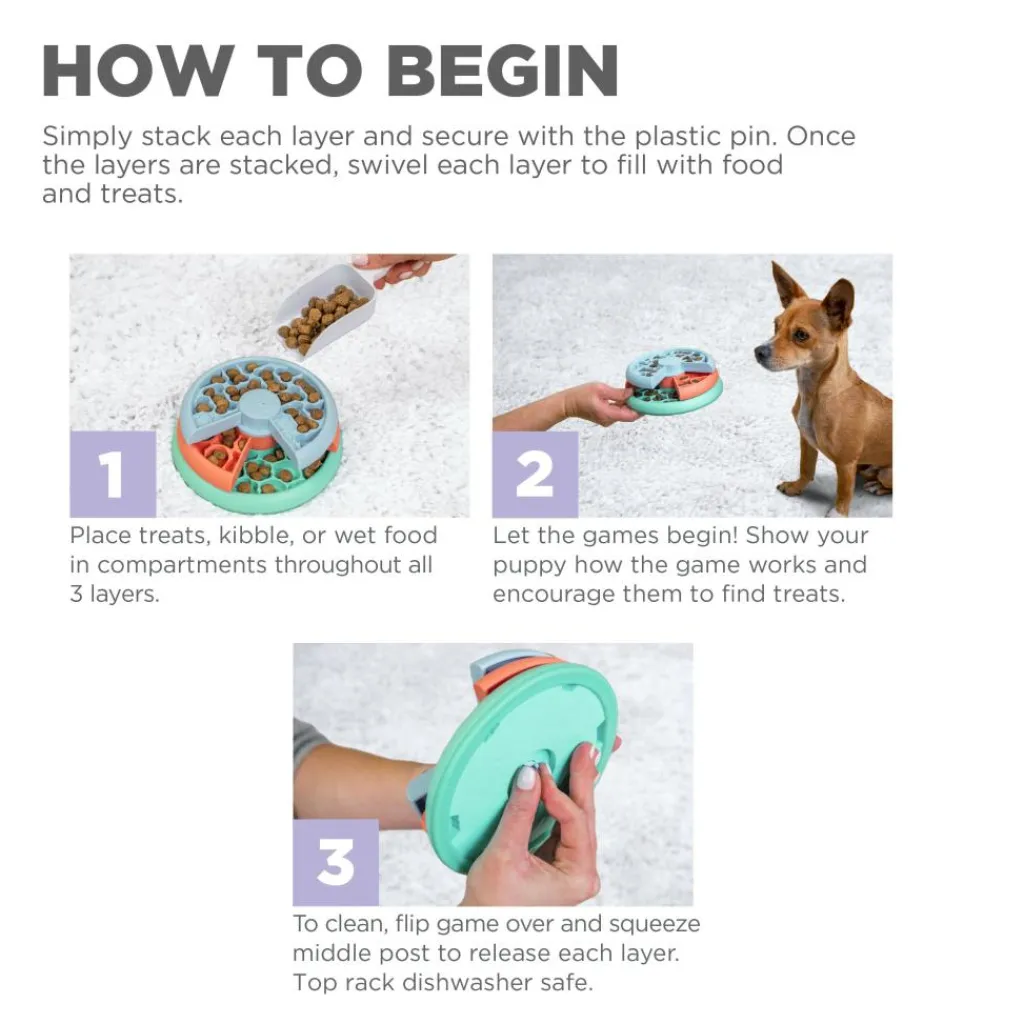 HOW TO BEGIN

Simply stack each layer and secure with the plastic pin. Once the layers are stacked, swivel each layer to fill with food and treats.

1

Place treats, kibble, or wet food in compartments throughout all 3 layers.

2

Let the games begin! Show your puppy how the game works and encourage them to find treats.

3

To clean, flip game over and squeeze middle post to release each layer. Top rack dishwasher safe.