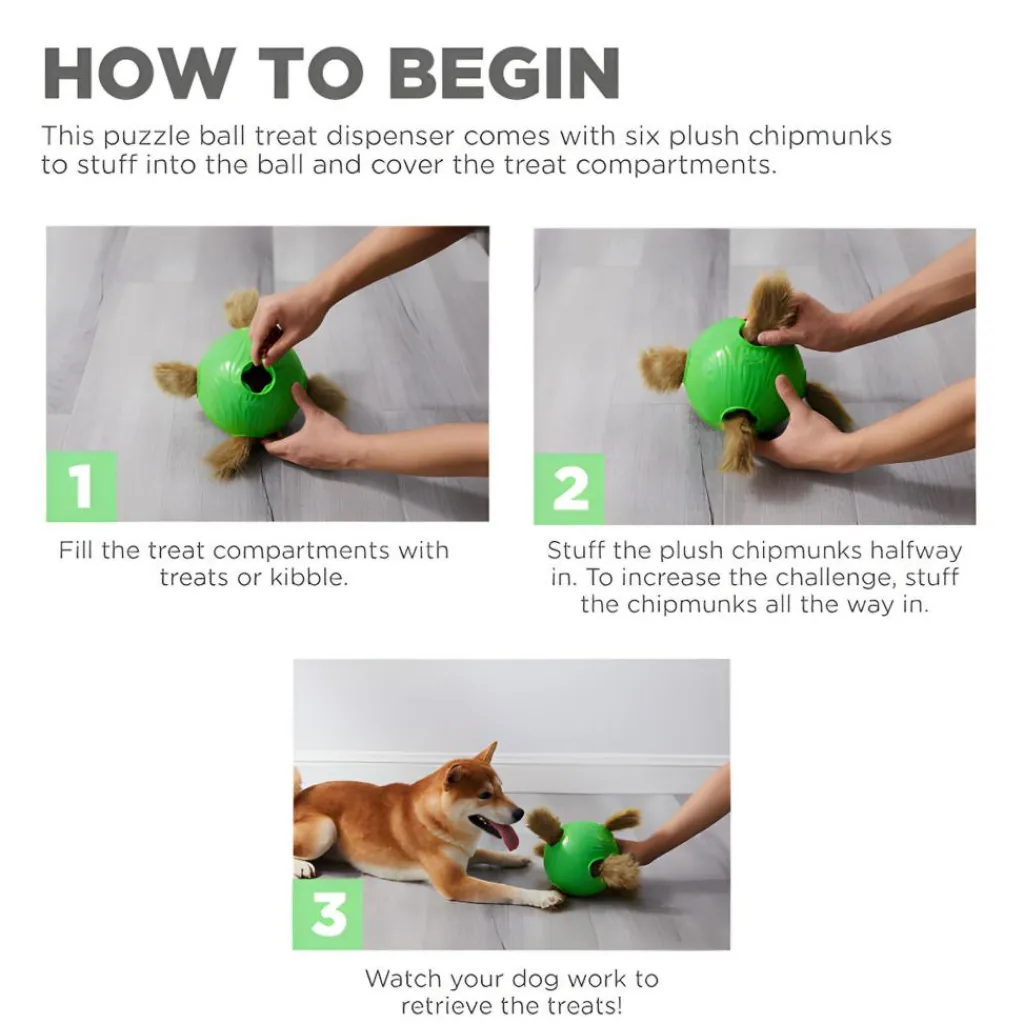 HOW TO BEGIN

This puzzle ball treat dispenser comes with six plush chipmunks to stuff into the ball and cover the treat compartments.

1

Fill the treat compartments with treats or kibble.

2

Stuff the plush chipmunks halfway in. To increase the challenge, stuff the chipmunks all the way in.

3

Watch your dog work to retrieve the treats!