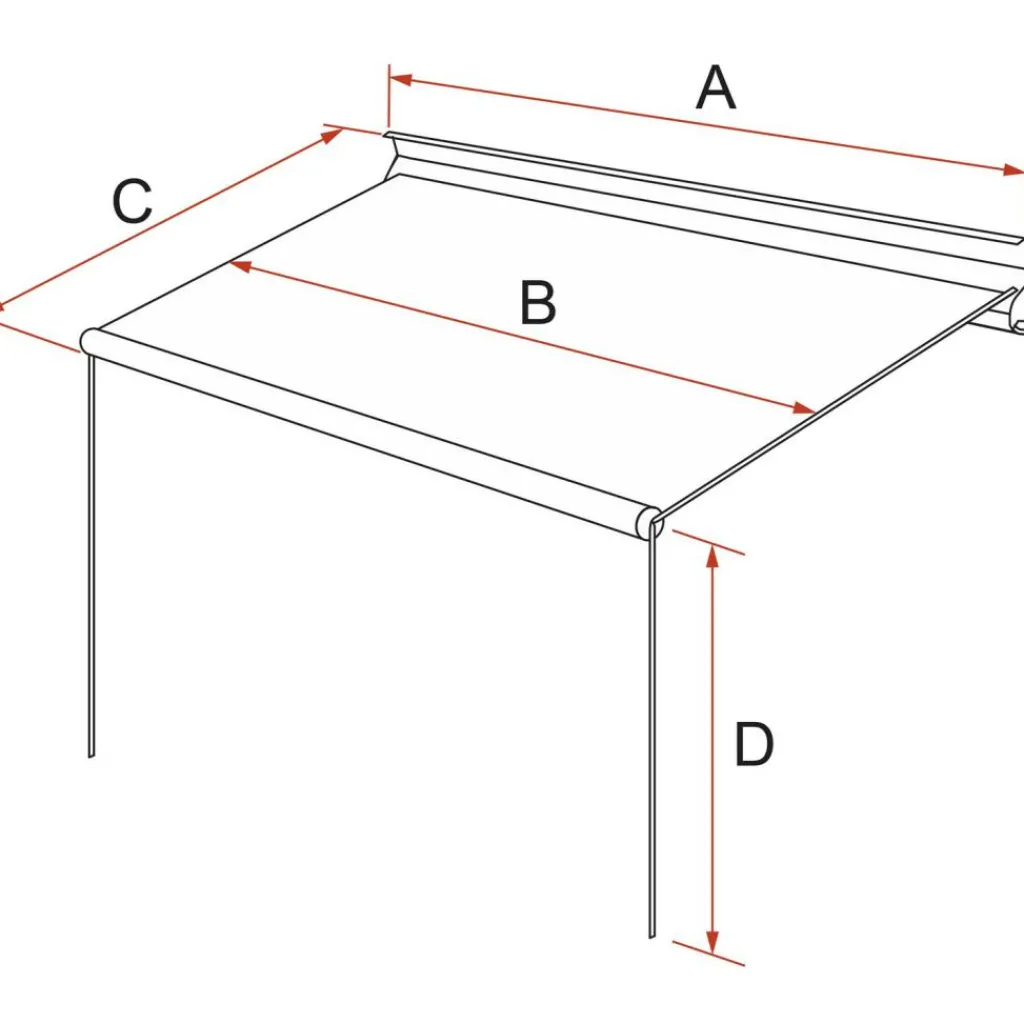 A
C
B
D