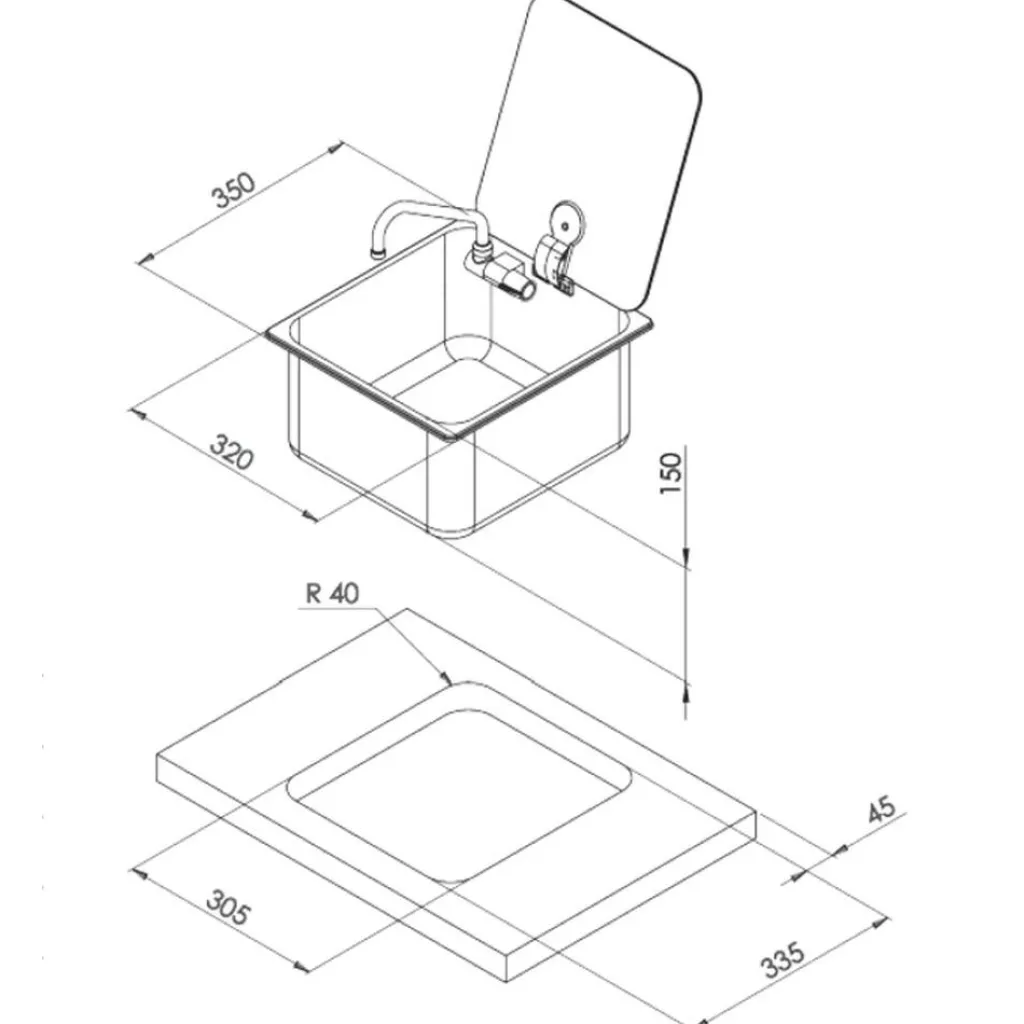 350

320

150

R 40

45

305

335