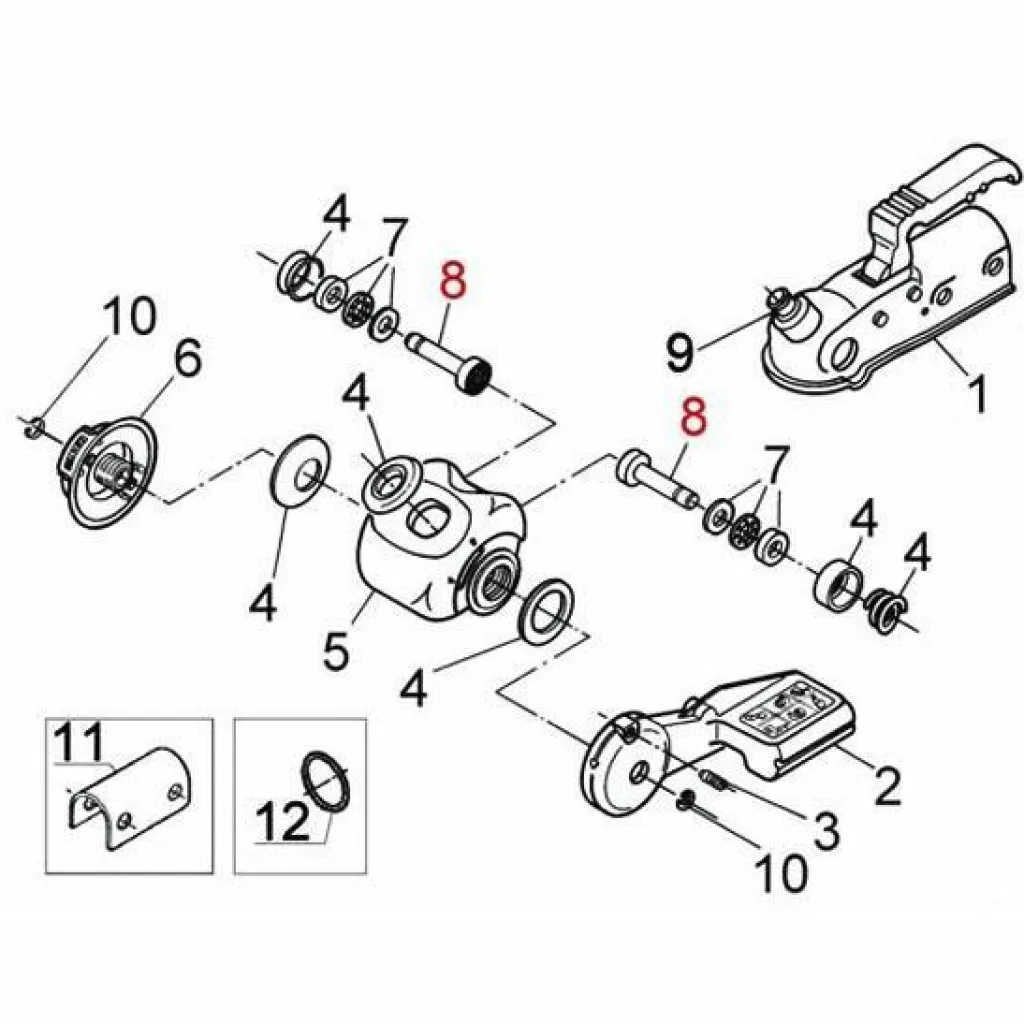 4
7
8
10
6
9
1
4
8
7
4
4
4
5
4
11
12
2
3
10